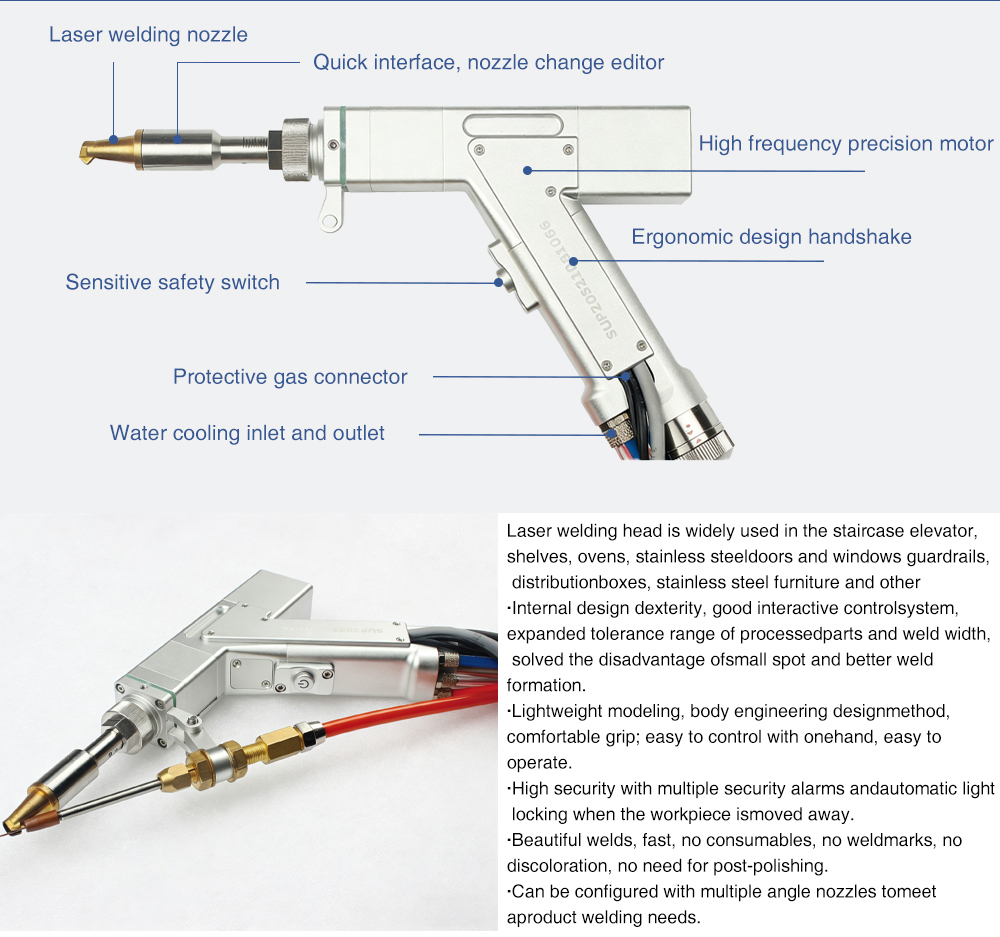 Laser welding nozzle

Quick interface, nozzle change editor

High frequency precision motor

Ergonomic design handshake

Sensitive safety switch

Protective gas connector

Water cooling inlet and outlet

SUP20S2101066

Laser welding head is widely used in the staircase elevator, shelves, ovens, stainless steeldoors and windows guardrails, distributionboxes, stainless steel furniture and other
·Internal design dexterity, good interactive controlsystem, expanded tolerance range of processedparts and weld width, solved the disadvantage ofsmall spot and better weld formation.
·Lightweight modeling, body engineering designmethod, comfortable grip; easy to control with onehand, easy to operate.
·High security with multiple security alarms andautomatic light locking when the workpiece ismoved away.
·Beautiful welds, fast, no consumables, no weldmarks, no discoloration, no need for post-polishing.
·Can be configured with multiple angle nozzles tomeet aproduct welding needs.